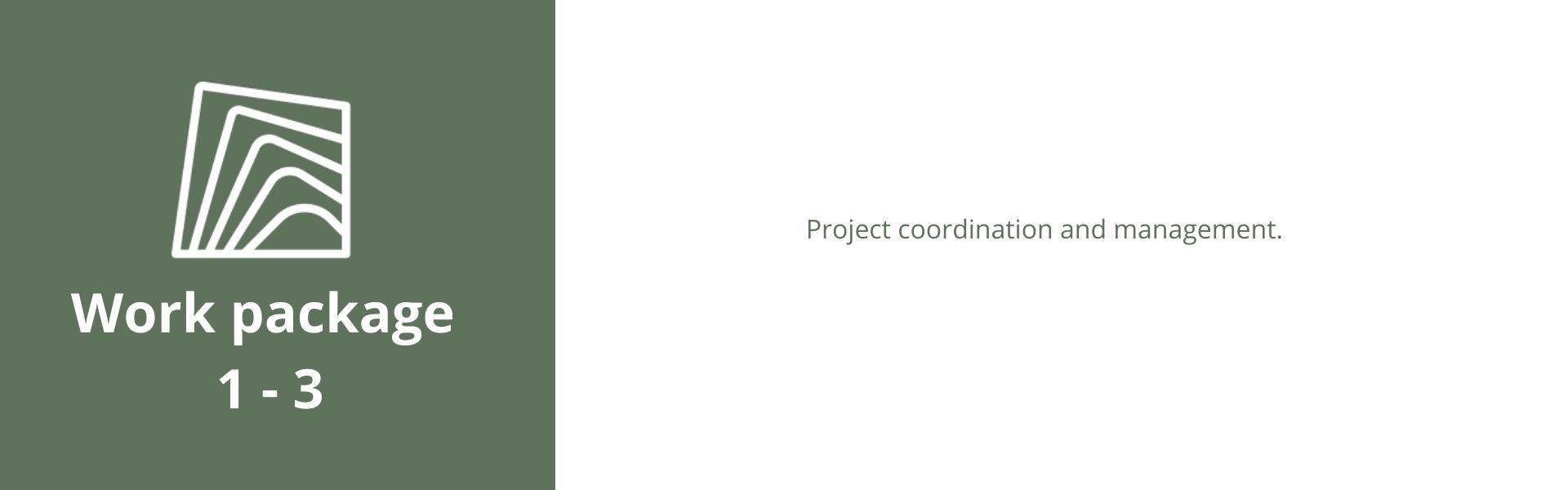 Work package
1 - 3

Project coordination and management.